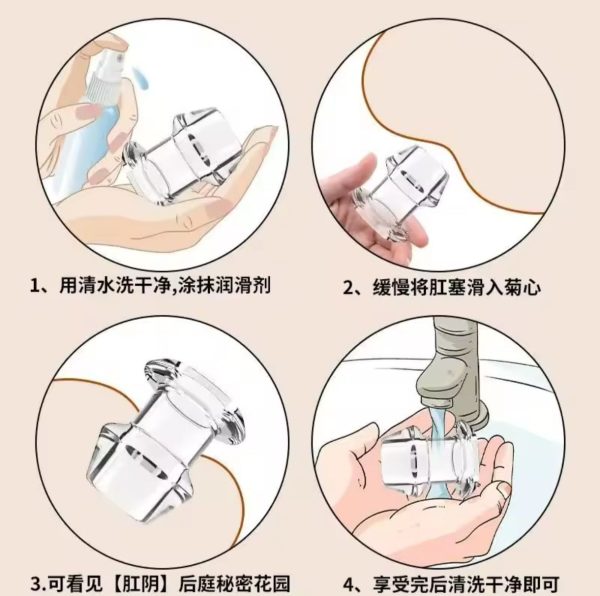 1、用清水洗干净,涂抹润滑剂

2、缓慢将肛塞滑入菊心

3.可看见【肛阴】后庭秘密花园

4、享受完后清洗干净即可