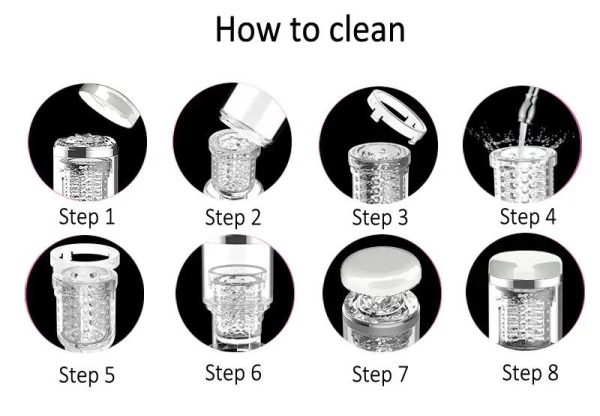 How to clean

Step 1
Step 2
Step 3
Step 4

Step 5
Step 6
Step 7
Step 8