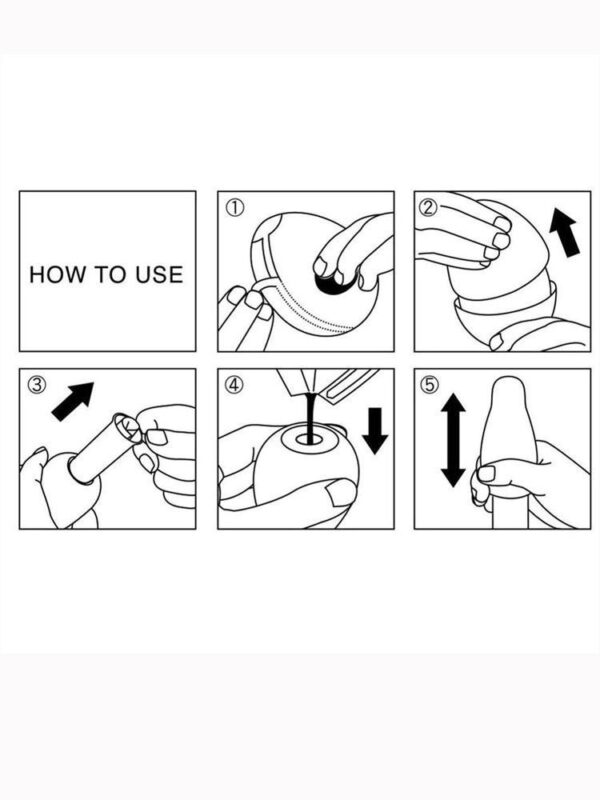 HOW TO USE

①

②

③

④

⑤