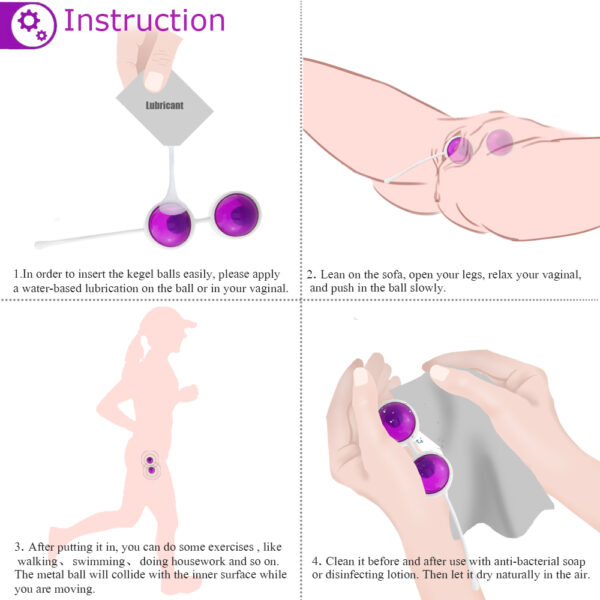 Instruction

Lubricant

1.In order to insert the kegel balls easily, please apply a water-based lubrication on the ball or in your vaginal.

2. Lean on the sofa, open your legs, relax your vaginal, and push in the ball slowly.

3. After putting it in, you can do some exercises , like walking、 swimming、 doing housework and so on. The metal ball will collide with the inner surface while you are moving.

4. Clean it before and after use with anti-bacterial soap or disinfecting lotion. Then let it dry naturally in the air.